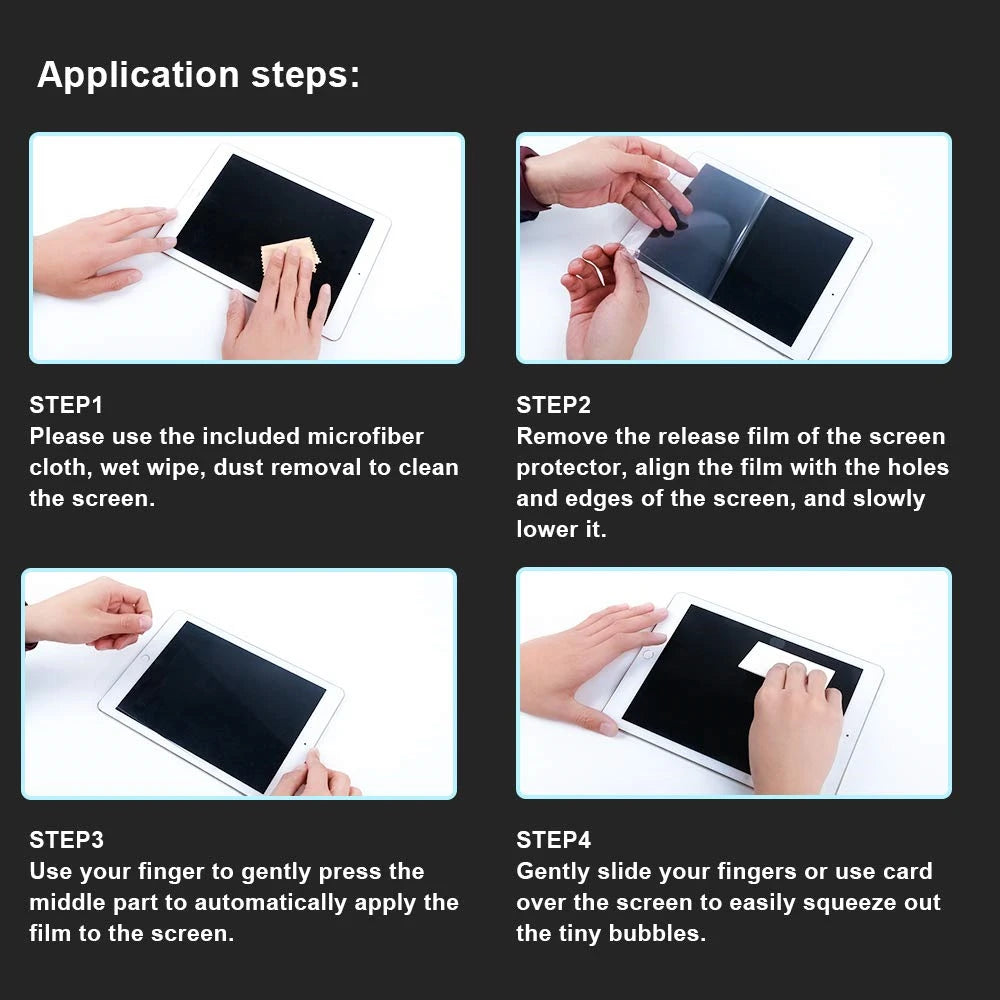 Application steps:

STEP1
Please use the included microfiber cloth, wet wipe, dust removal to clean the screen.

STEP2
Remove the release film of the screen protector, align the film with the holes and edges of the screen, and slowly lower it.

STEP3
Use your finger to gently press the middle part to automatically apply the film to the screen.

STEP4
Gently slide your fingers or use card over the screen to easily squeeze out the tiny bubbles.