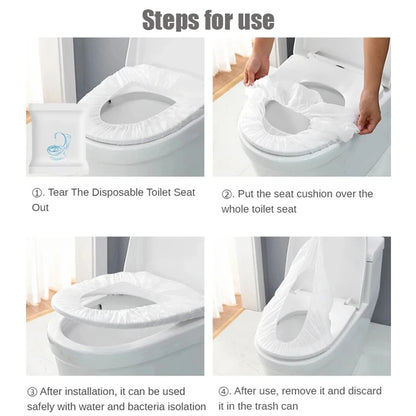 Steps for use

①. Tear The Disposable Toilet Seat Out

②. Put the seat cushion over the whole toilet seat

③ After installation, it can be used safely with water and bacteria isolation

④. After use, remove it and discard it in the trash can